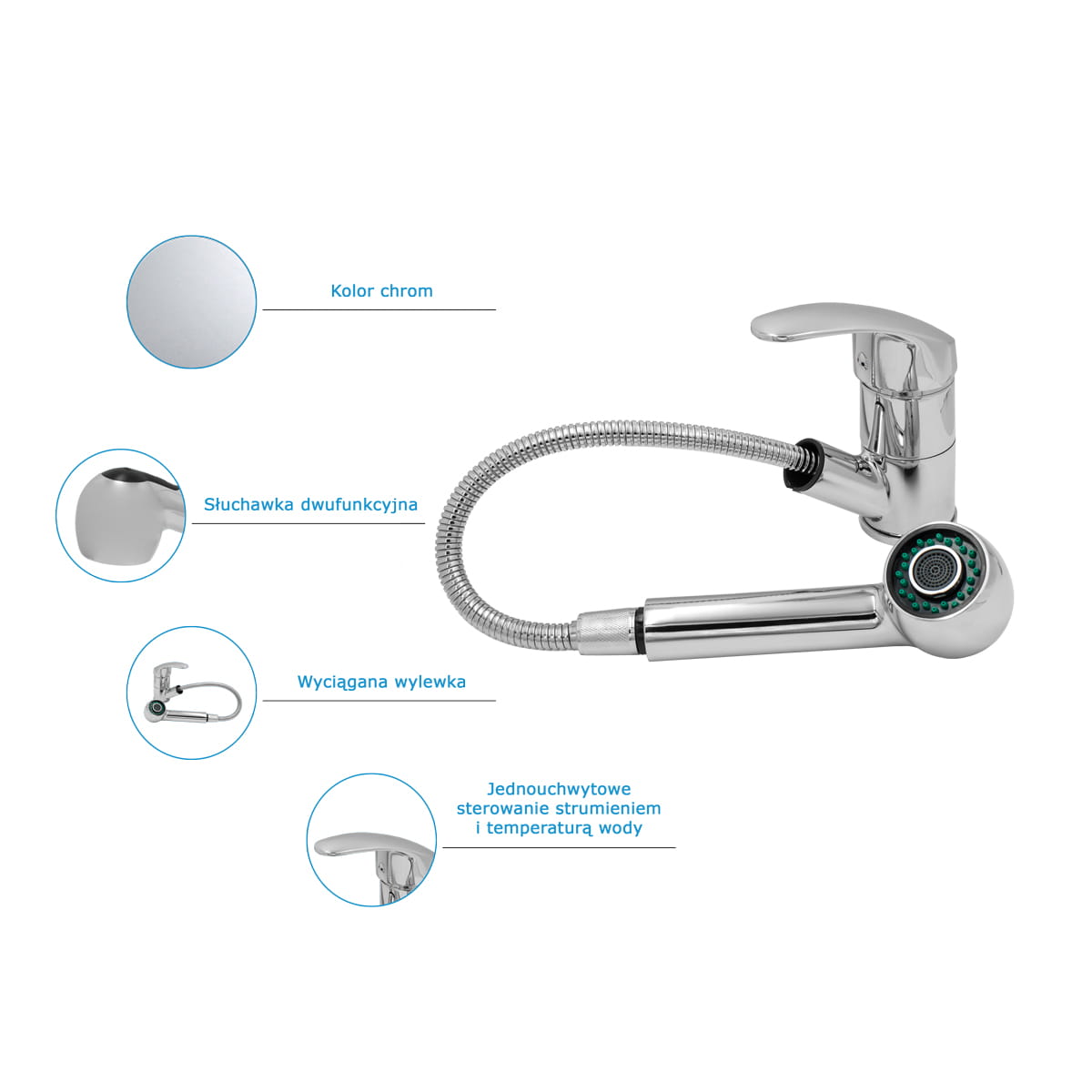 Kolor chrom

Słuchawka dwufunkcyjna

Wyciągana wylewka

Jednouchwytowe sterowanie strumieniem i temperaturą wody