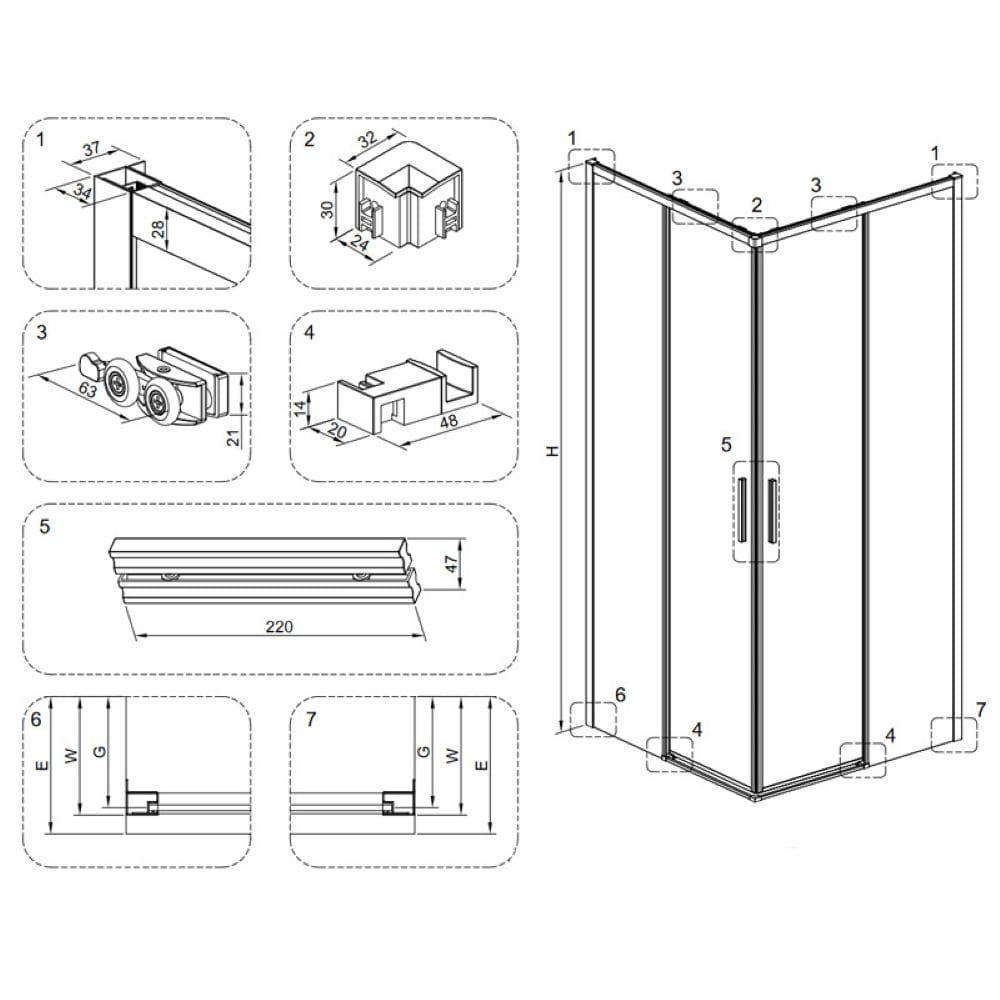 1
37
34
28

2
32
30
24

3
63
21

4
14
20
48

5
47
220

6
E
W
G

7
G
W
E

1
3
2
3
1
H
5
6
4
4
7