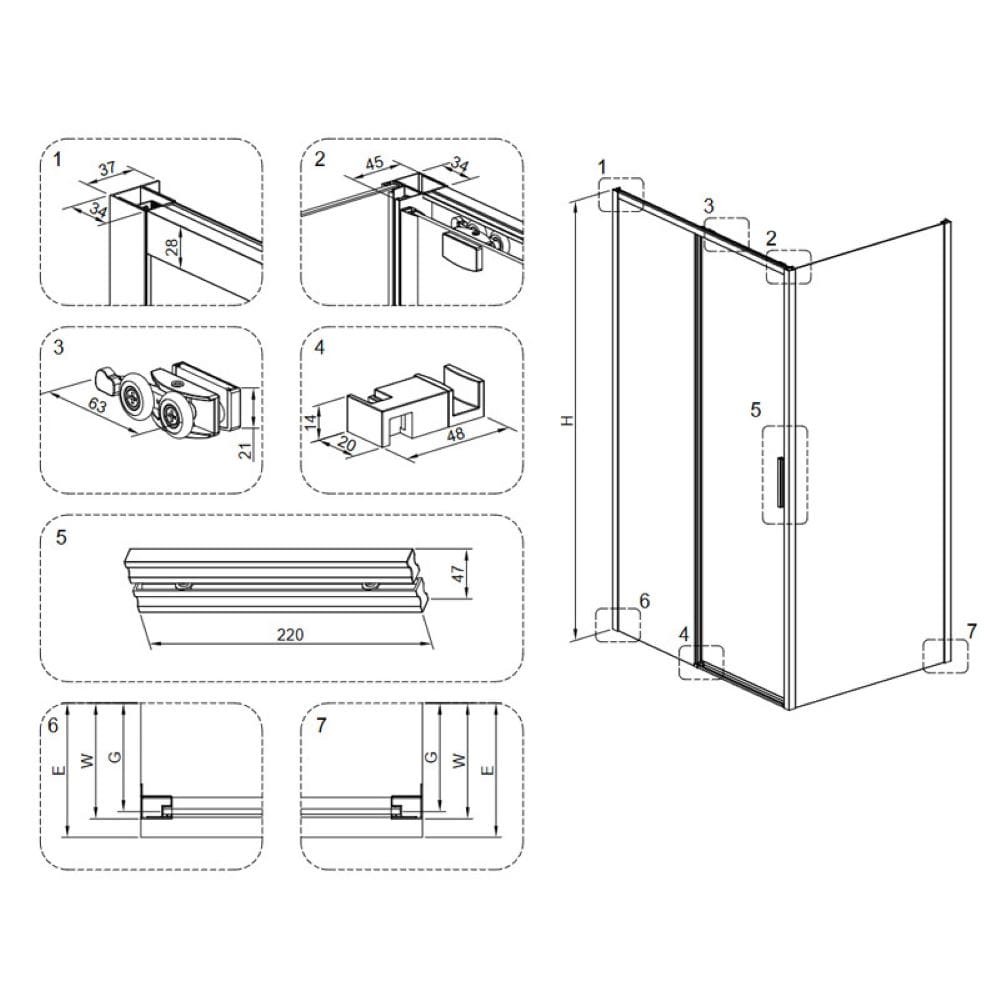 1
37
34
28

2
45
34

3
63
21

4
14
20
48

5
47
220

6
E
W
G

7
G
W
E

1
3
2
H
5
6
4
7