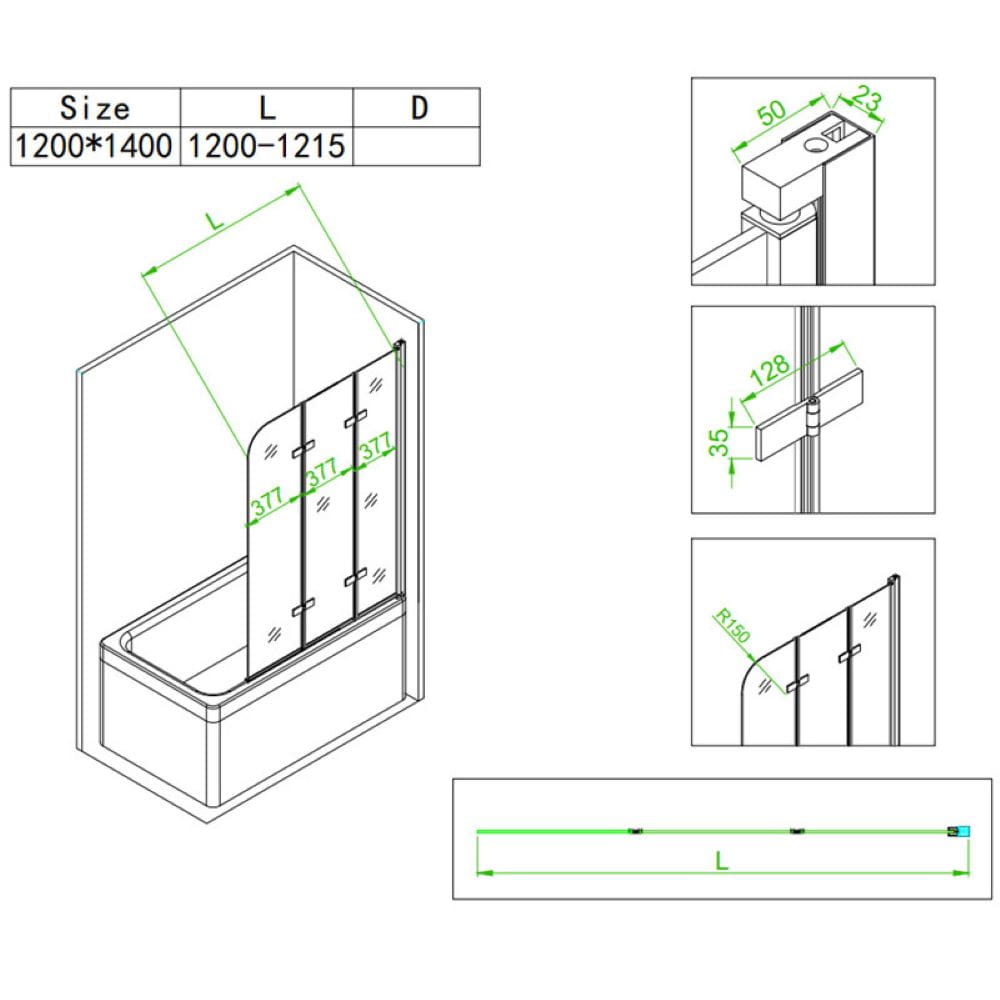 | Size | L | D |
|---|---|---|
| 1200*1400 | 1200-1215 | |

L

377 377 377

50 23

128

35

R150

L