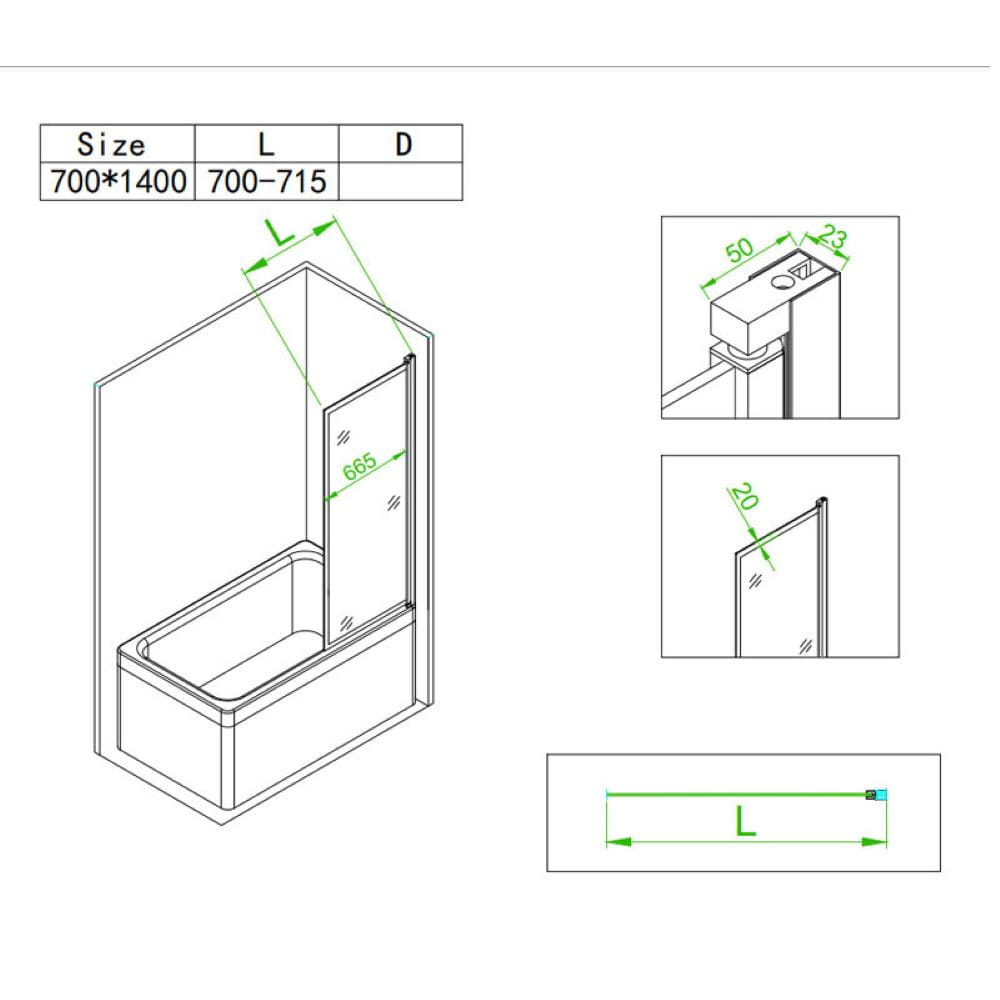 | Size | L | D |
|---|---|---|
| 700*1400 | 700-715 | |

L

665

50

23

20

L