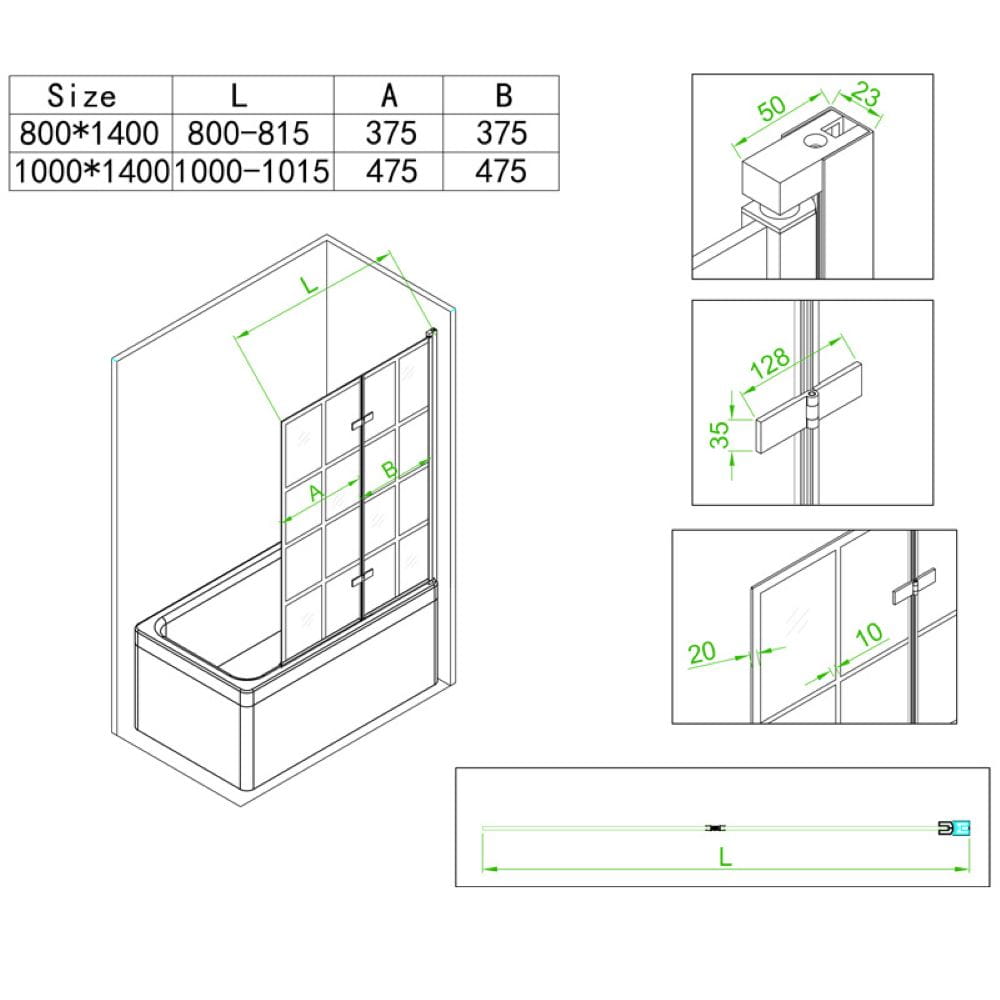 | Size | L | A | B |
|---|---|---|---|
| 800*1400 | 800-815 | 375 | 375 |
| 1000*1400 | 1000-1015 | 475 | 475 |

L

A

B

50

23

128

35

20

10

L