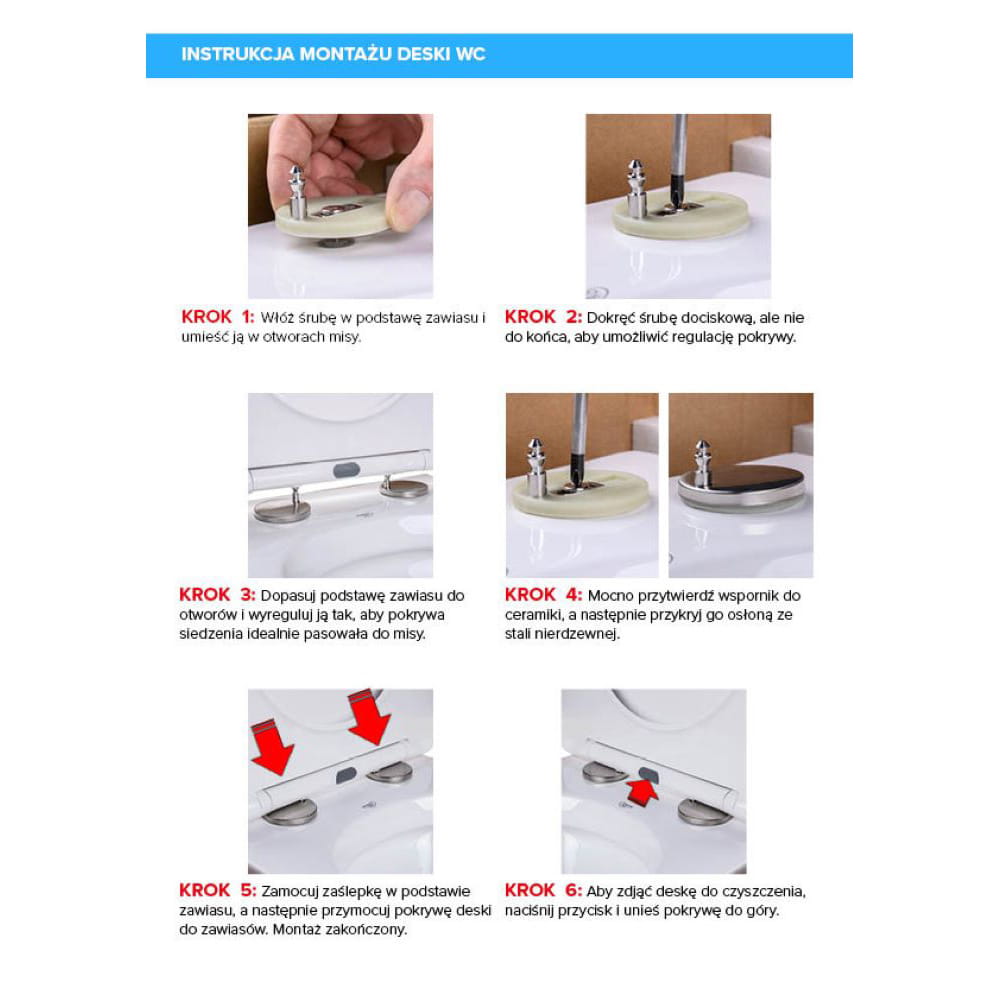 INSTRUKCJA MONTAŻU DESKI WC

KROK 1: Włóż śrubę w podstawę zawiasu i umieść ją w otworach misy.

KROK 2: Dokręć śrubę dociskową, ale nie do końca, aby umożliwić regulację pokrywy.

KROK 3: Dopasuj podstawę zawiasu do otworów i wyreguluj ją tak, aby pokrywa siedzenia idealnie pasowała do misy.

KROK 4: Mocno przytwierdź wspornik do ceramiki, a następnie przykryj go osłoną ze stali nierdzewnej.

KROK 5: Zamocuj zaślepkę w podstawie zawiasu, a następnie przymocuj pokrywę deski do zawiasów. Montaż zakończony.

KROK 6: Aby zdjąć deskę do czyszczenia, naciśnij przycisk i unieś pokrywę do góry.